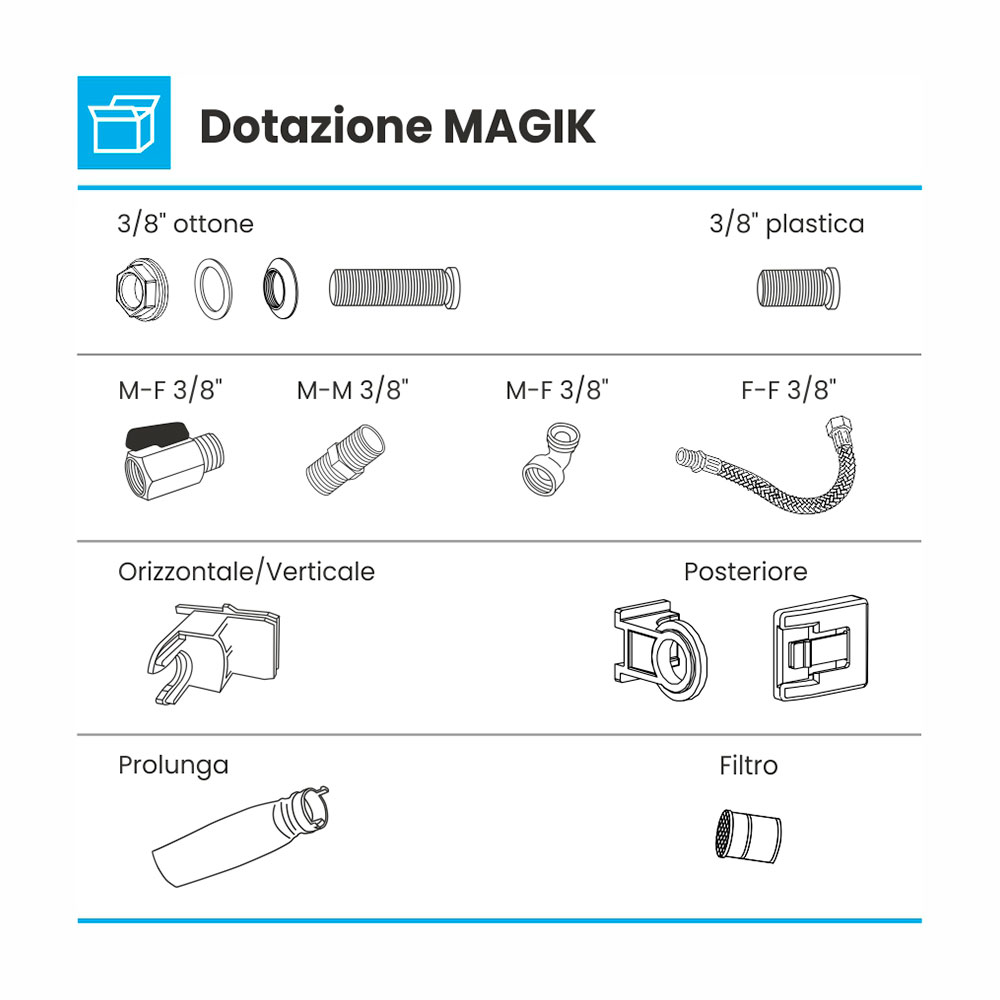 Dotazione MAGIK

3/8" ottone

3/8" plastica

M-F 3/8"

M-M 3/8"

M-F 3/8"

F-F 3/8"

Orizzontale/Verticale

Posteriore

Prolunga

Filtro